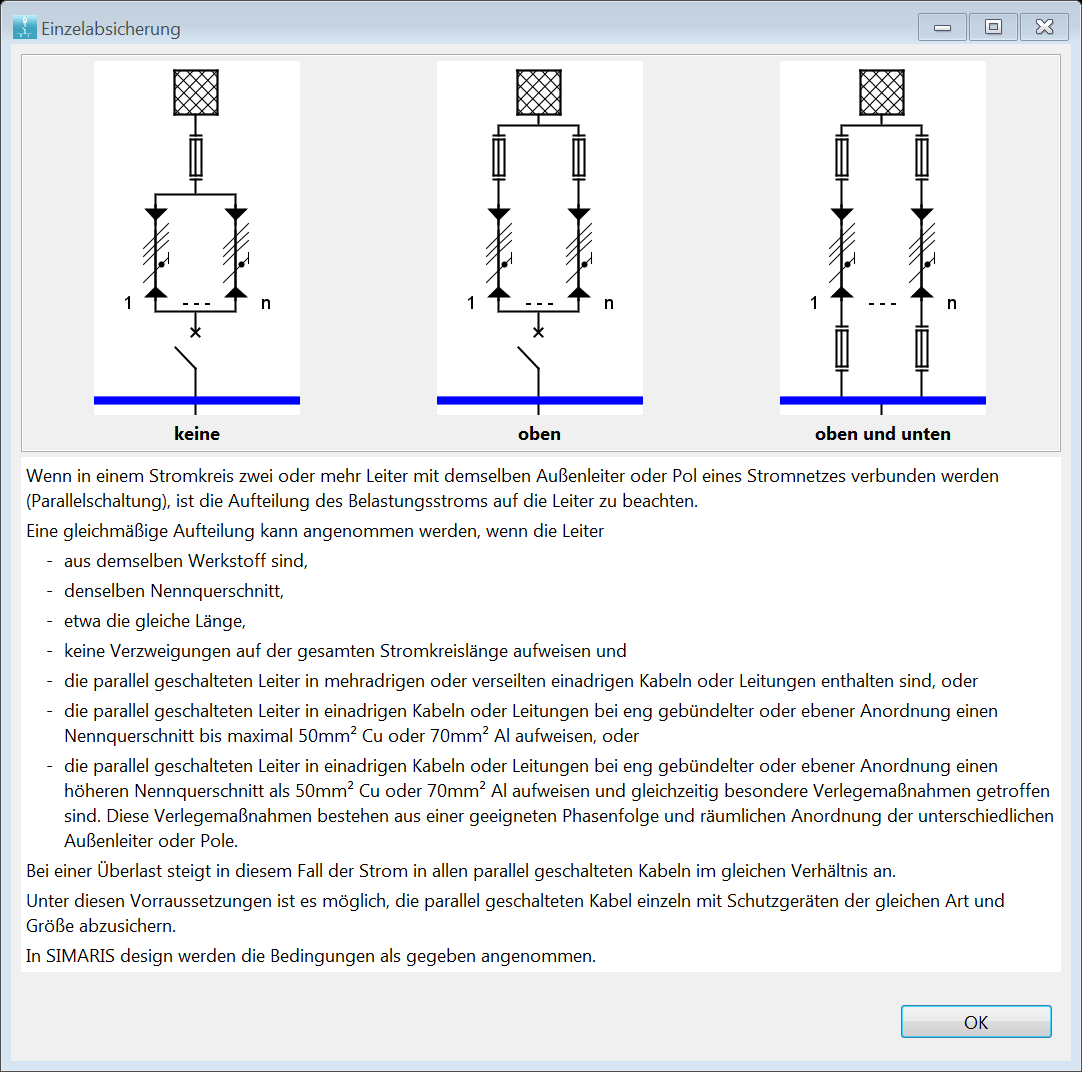 Einzelabsicherung

1 - - - n
keine

1 - - - n
oben

1 - - - n
oben und unten

Wenn in einem Stromkreis zwei oder mehr Leiter mit demselben Außenleiter oder Pol eines Stromnetzes verbunden werden (Parallelschaltung), ist die Aufteilung des Belastungsstroms auf die Leiter zu beachten.

Eine gleichmäßige Aufteilung kann angenommen werden, wenn die Leiter

- aus demselben Werkstoff sind,
- denselben Nennquerschnitt,
- etwa die gleiche Länge,
- keine Verzweigungen auf der gesamten Stromkreislänge aufweisen und
- die parallel geschalteten Leiter in mehradrigen oder verseilten einadrigen Kabeln oder Leitungen enthalten sind, oder
- die parallel geschalteten Leiter in einadrigen Kabeln oder Leitungen bei eng gebündelter oder ebener Anordnung einen Nennquerschnitt bis maximal 50mm² Cu oder 70mm² Al aufweisen, oder
- die parallel geschalteten Leiter in einadrigen Kabeln oder Leitungen bei eng gebündelter oder ebener Anordnung einen höheren Nennquerschnitt als 50mm² Cu oder 70mm² Al aufweisen und gleichzeitig besondere Verlegemaßnahmen getroffen sind. Diese Verlegemaßnahmen bestehen aus einer geeigneten Phasenfolge und räumlichen Anordnung der unterschiedlichen Außenleiter oder Pole.

Bei einer Überlast steigt in diesem Fall der Strom in allen parallel geschalteten Kabeln im gleichen Verhältnis an.

Unter diesen Vorraussetzungen ist es möglich, die parallel geschalteten Kabel einzeln mit Schutzgeräten der gleichen Art und Größe abzusichern.

In SIMARIS design werden die Bedingungen als gegeben angenommen.

OK